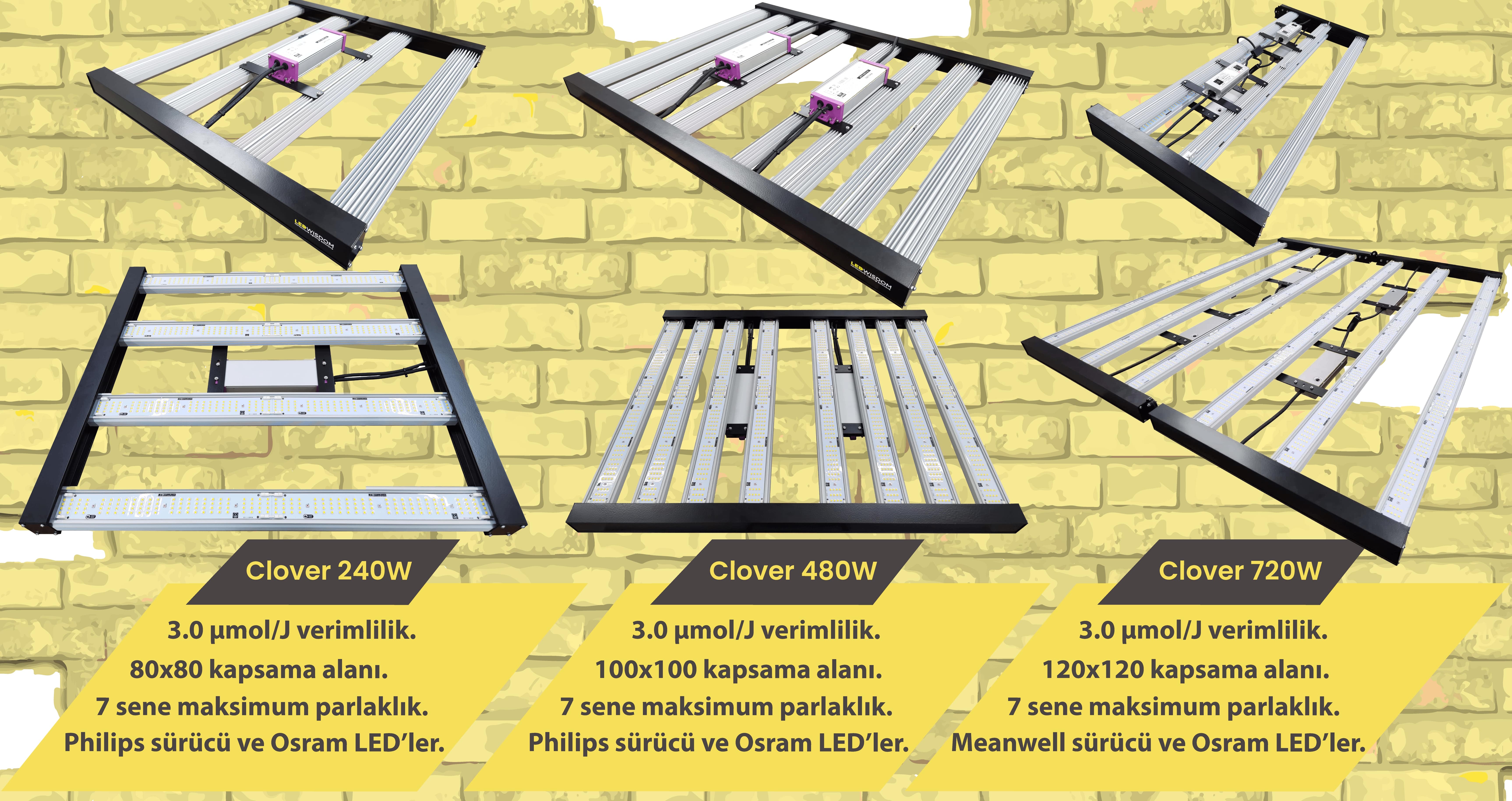 LEDWISDOM

LEDWISDOM

Clover 240W

3.0 µmol/J verimlilik.
80x80 kapsama alanı.
7 sene maksimum parlaklık.
Philips sürücü ve Osram LED'ler.

Clover 480W

3.0 µmol/J verimlilik.
100x100 kapsama alanı.
7 sene maksimum parlaklık.
Philips sürücü ve Osram LED'ler.

Clover 720W

3.0 µmol/J verimlilik.
120x120 kapsama alanı.
7 sene maksimum parlaklık.
Meanwell sürücü ve Osram LED'ler.